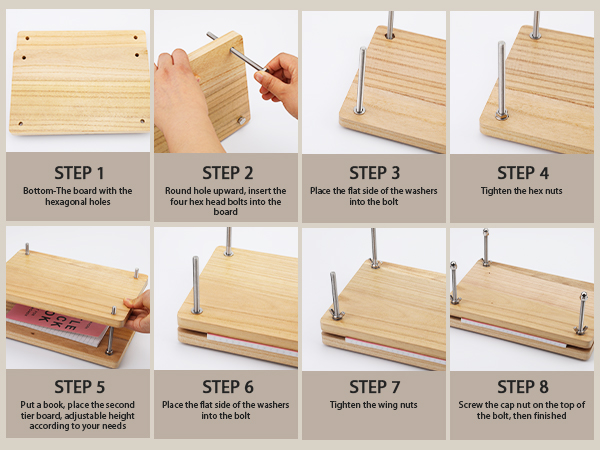 STEP 1
Bottom-The board with the hexagonal holes

STEP 2
Round hole upward, insert the four hex head bolts into the board

STEP 3
Place the flat side of the washers into the bolt

STEP 4
Tighten the hex nuts

LE
OK

STEP 5
Put a book, place the second tier board, adjustable height according to your needs

STEP 6
Place the flat side of the washers into the bolt

STEP 7
Tighten the wing nuts

STEP 8
Screw the cap nut on the top of the bolt, then finished