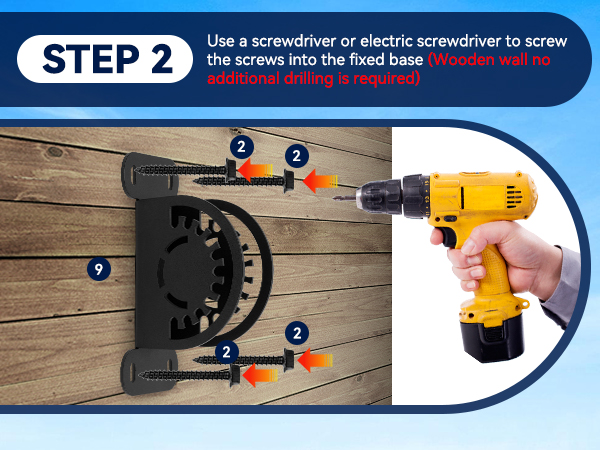 STEP 2

Use a screwdriver or electric screwdriver to screw the screws into the fixed base (Wooden wall no additional drilling is required)

2
2
9
2
2