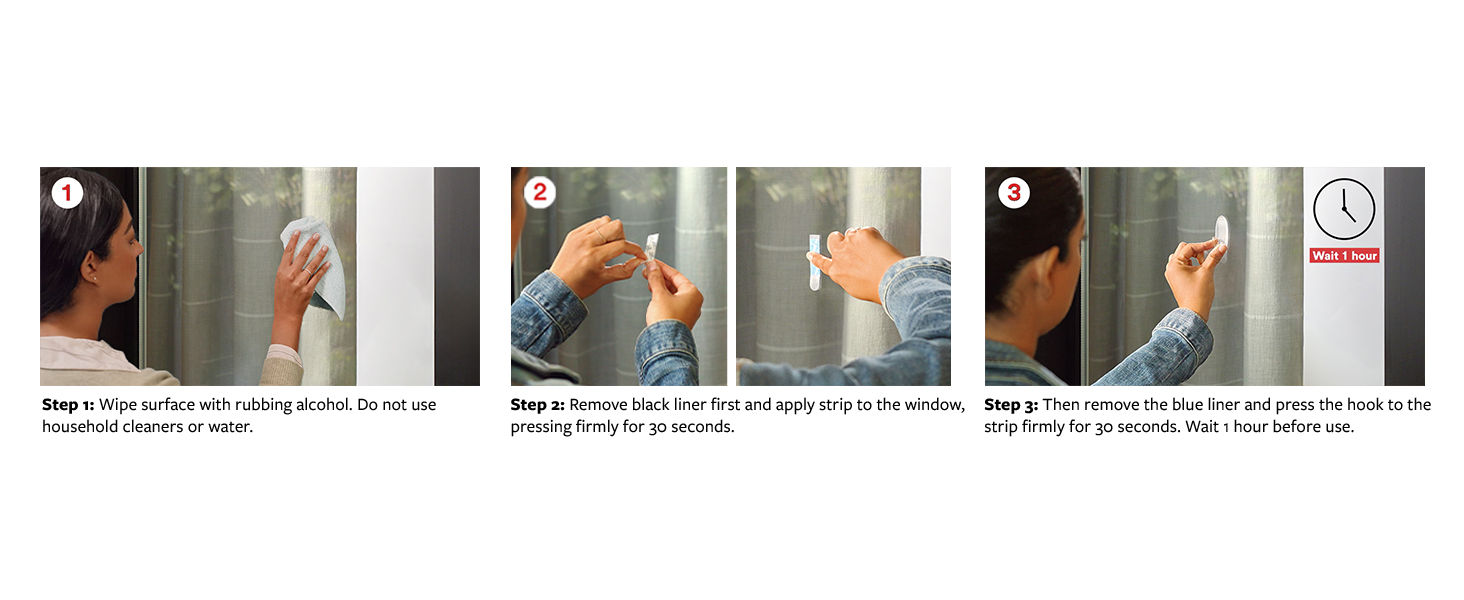 1

Step 1: Wipe surface with rubbing alcohol. Do not use household cleaners or water.

2

Step 2: Remove black liner first and apply strip to the window, pressing firmly for 30 seconds.

3

Wait 1 hour

Step 3: Then remove the blue liner and press the hook to the strip firmly for 30 seconds. Wait 1 hour before use.