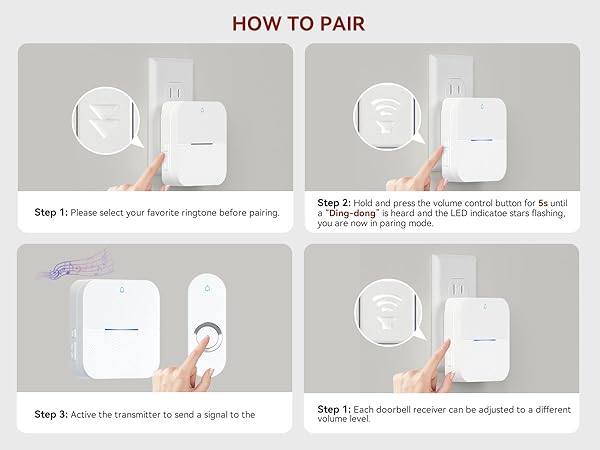 HOW TO PAIR

Step 1: Please select your favorite ringtone before pairing.

Step 2: Hold and press the volume control button for 5s until a "Ding-dong" is heard and the LED indicatoe stars flashing, you are now in paring mode.

Step 3: Active the transmitter to send a signal to the

Step 1: Each doorbell receiver can be adjusted to a different volume level.