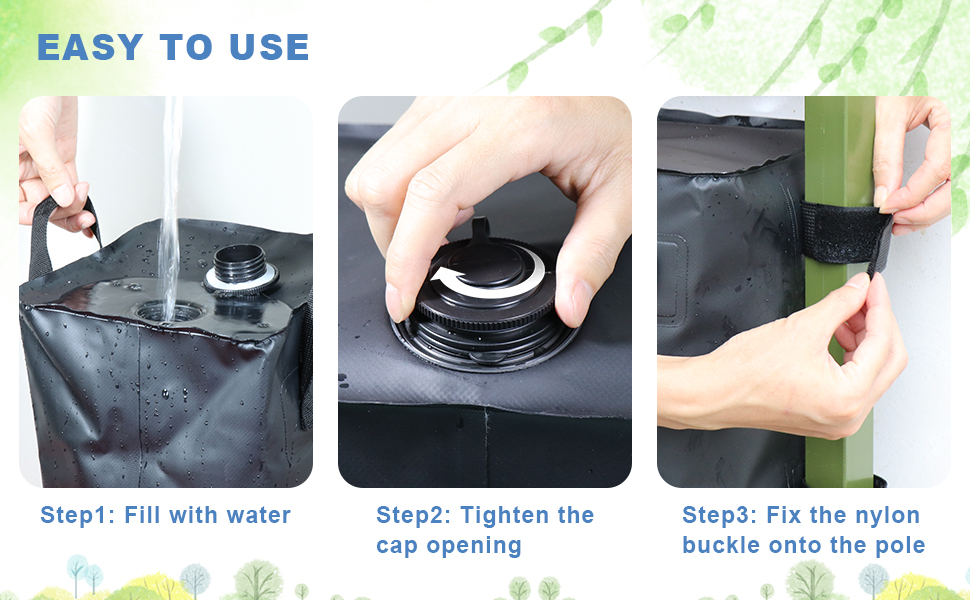 EASY TO USE

Step1: Fill with water

Step2: Tighten the cap opening

Step3: Fix the nylon buckle onto the pole