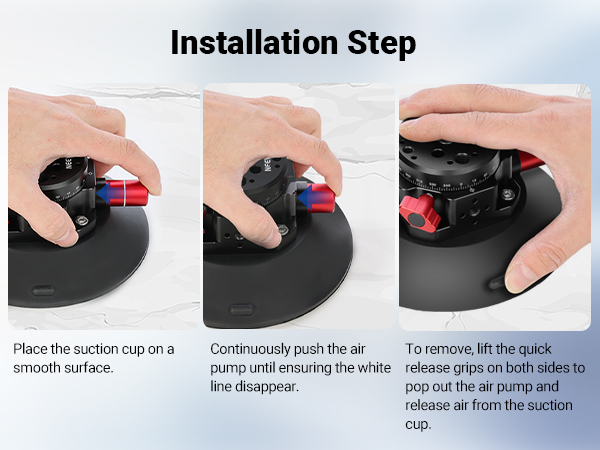 Installation Step

Place the suction cup on a smooth surface.

Continuously push the air pump until ensuring the white line disappear.

To remove, lift the quick release grips on both sides to pop out the air pump and release air from the suction cup.