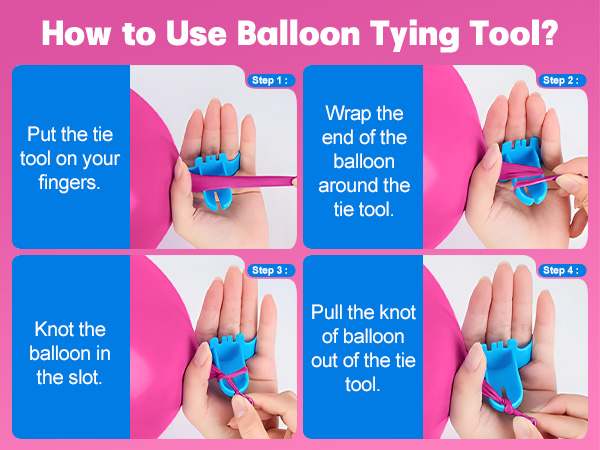 How to Use Balloon Tying Tool?

Step 1 :

Put the tie tool on your fingers.

Step 2 :

Wrap the end of the balloon around the tie tool.

Step 3 :

Knot the balloon in the slot.

Step 4 :

Pull the knot of balloon out of the tie tool.