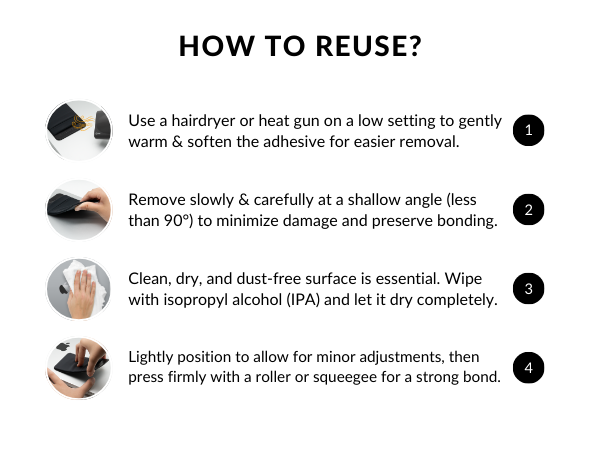 HOW TO REUSE?

Use a hairdryer or heat gun on a low setting to gently warm & soften the adhesive for easier removal.

1

Remove slowly & carefully at a shallow angle (less than 90°) to minimize damage and preserve bonding.

2

Clean, dry, and dust-free surface is essential. Wipe with isopropyl alcohol (IPA) and let it dry completely.

3

Lightly position to allow for minor adjustments, then press firmly with a roller or squeegee for a strong bond.

4