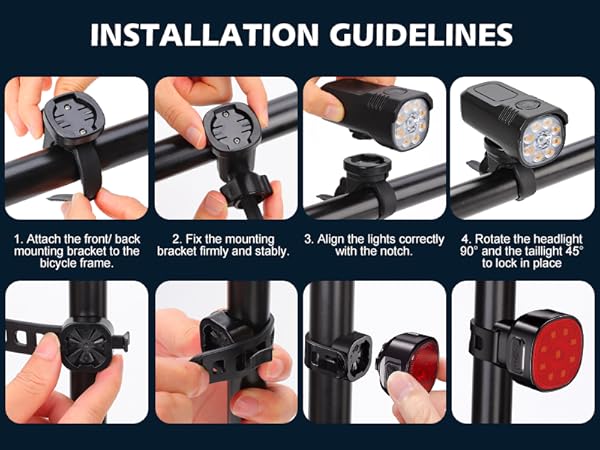 INSTALLATION GUIDELINES

1. Attach the front/ back mounting bracket to the bicycle frame.

2. Fix the mounting bracket firmly and stably.

3. Align the lights correctly with the notch.

4. Rotate the headlight 90° and the taillight 45° to lock in place