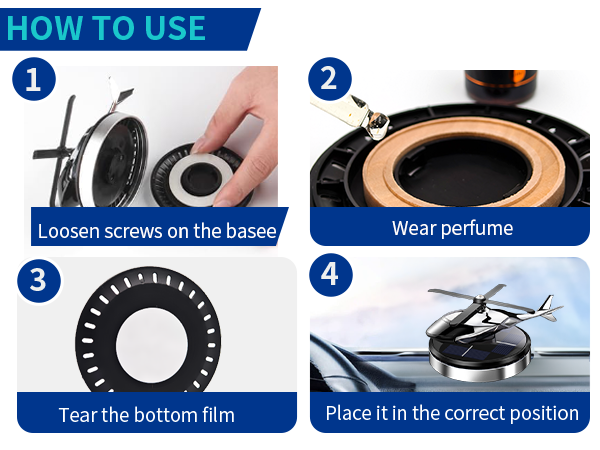 HOW TO USE

1

Loosen screws on the basee

2

Wear perfume

3

Tear the bottom film

4

Place it in the correct position