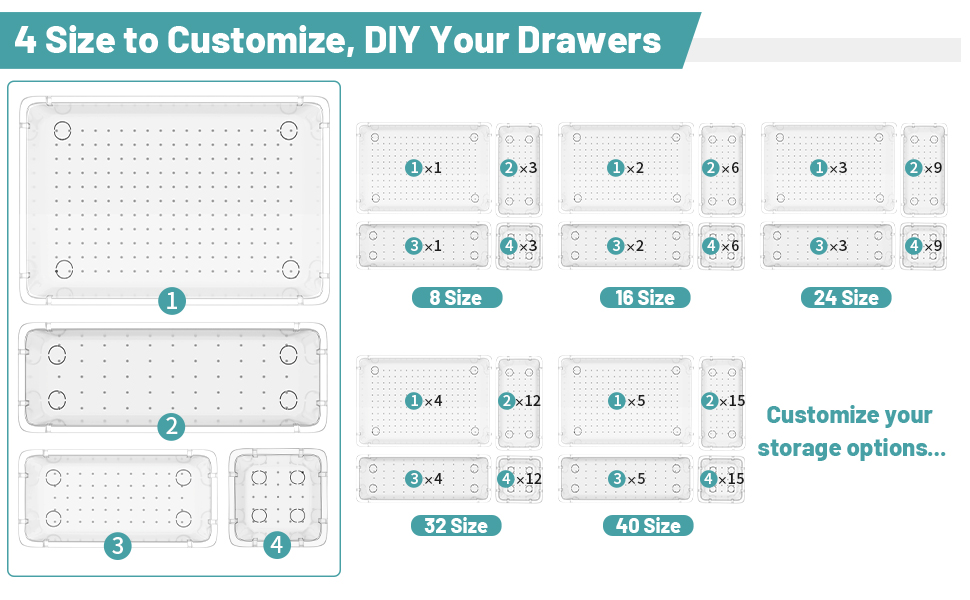 4 Size to Customize, DIY Your Drawers

1

2

3

4

1 ×1
2 ×3
3 ×1
4 ×3
8 Size

1 ×2
2 ×6
3 ×2
4 ×6
16 Size

1 ×3
2 ×9
3 ×3
4 ×9
24 Size

1 ×4
2 ×12
3 ×4
4 ×12
32 Size

1 ×5
2 ×15
3 ×5
4 ×15
40 Size

Customize your storage options...