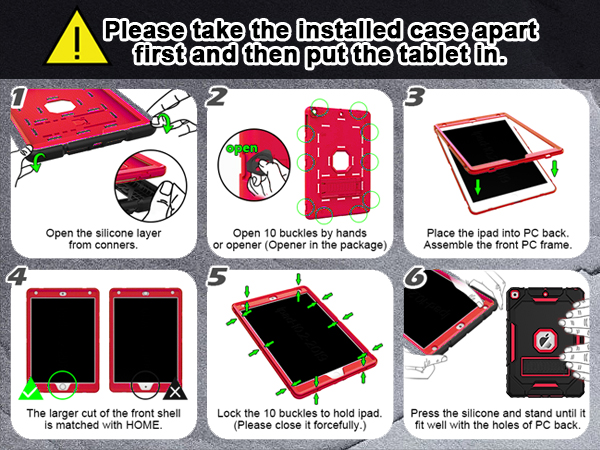 Please take the installed case apart first and then put the tablet in.

1

Open the silicone layer from conners.

2

open

Open 10 buckles by hands or opener (Opener in the package)

3

Place the ipad into PC back. Assemble the front PC frame.

4

The larger cut of the front shell is matched with HOME.

5

Lock the 10 buckles to hold ipad. (Please close it forcefully.)

6

Press the silicone and stand until it fit well with the holes of PC back.