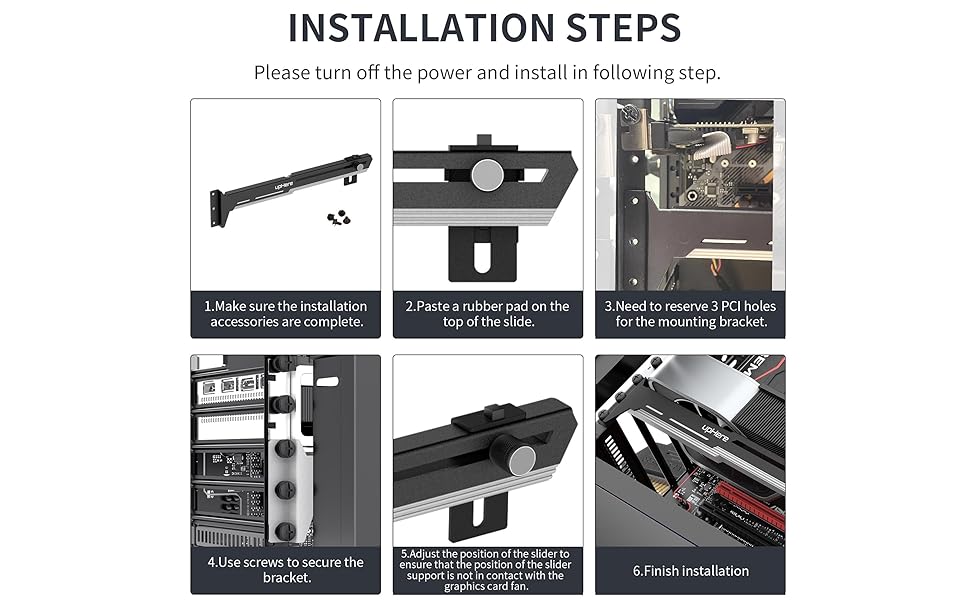 INSTALLATION STEPS

Please turn off the power and install in following step.

upHere

1.Make sure the installation accessories are complete.

2.Paste a rubber pad on the top of the slide.

3.Need to reserve 3 PCI holes for the mounting bracket.

4.Use screws to secure the bracket.

5.Adjust the position of the slider to ensure that the position of the slider support is not in contact with the graphics card fan.

upHere

6.Finish installation