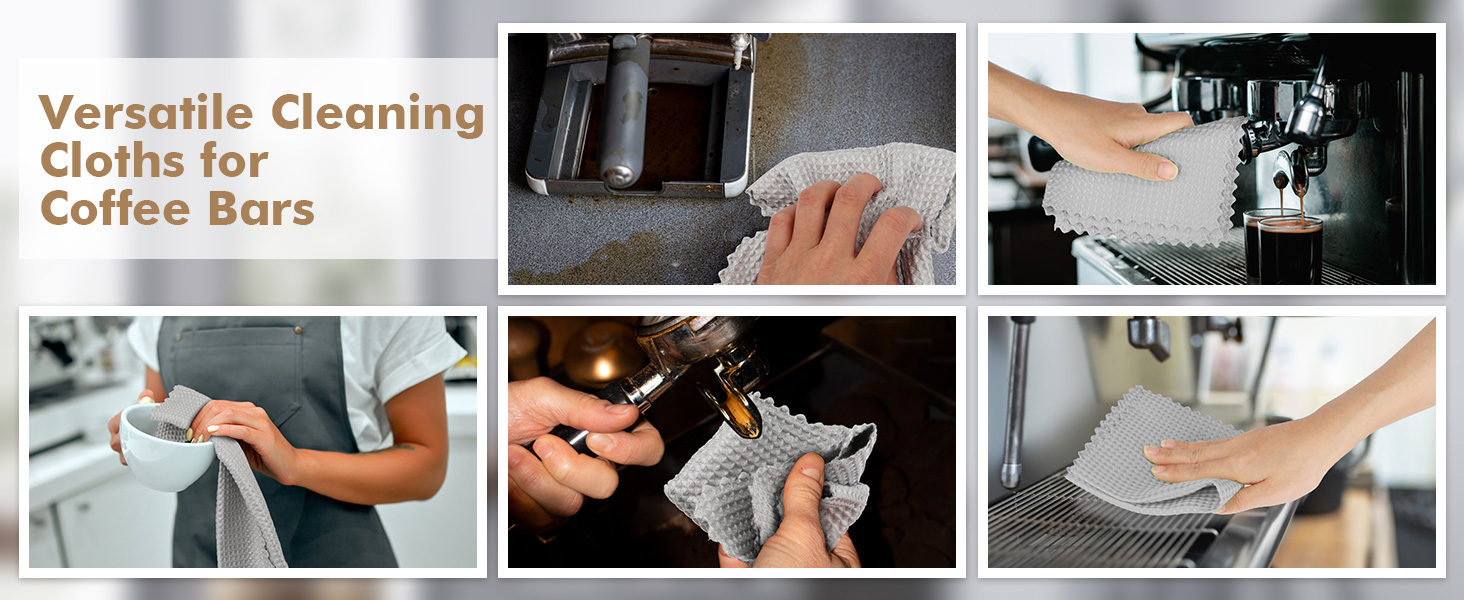 Versatile Cleaning Cloths for Coffee Bars