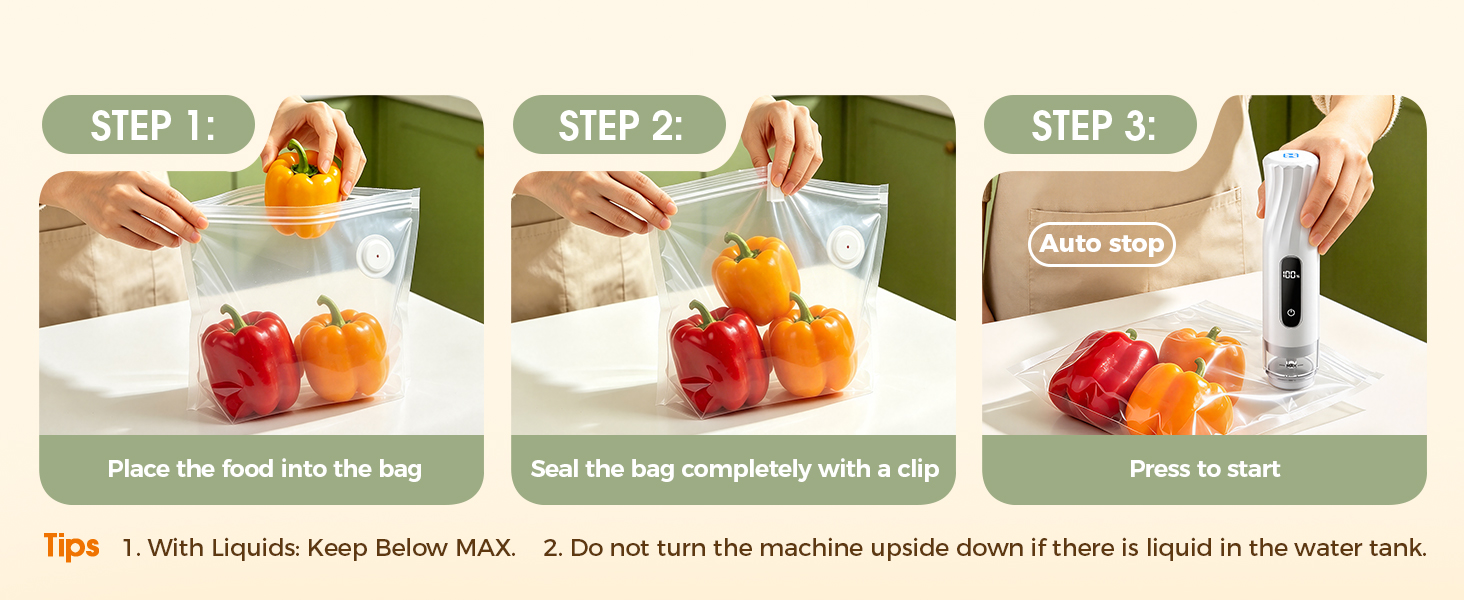 STEP 1:

Place the food into the bag

STEP 2:

Seal the bag completely with a clip

STEP 3:

Auto stop

100%

Press to start

Tips 1. With Liquids: Keep Below MAX. 2. Do not turn the machine upside down if there is liquid in the water tank.