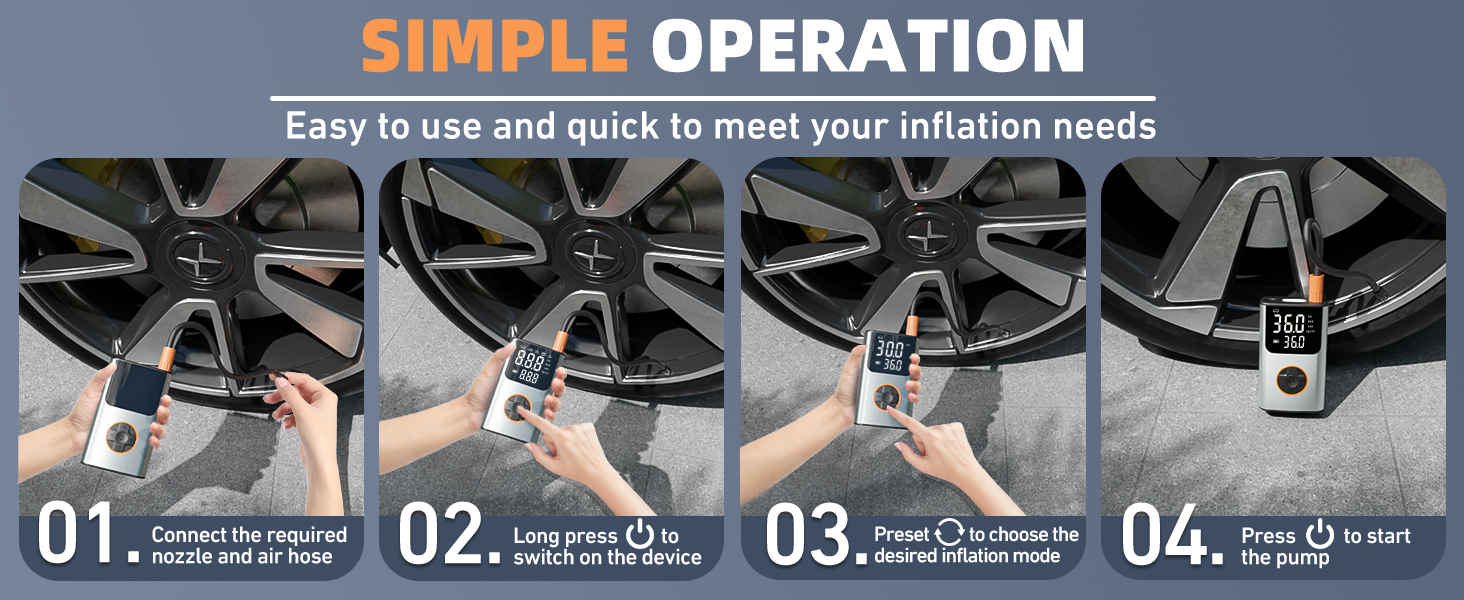 SIMPLE OPERATION

Easy to use and quick to meet your inflation needs

888
888

30.0
36.0

36.0
36.0

01. Connect the required nozzle and air hose

02. Long press to switch on the device

03. Preset to choose the desired inflation mode

04. Press to start the pump