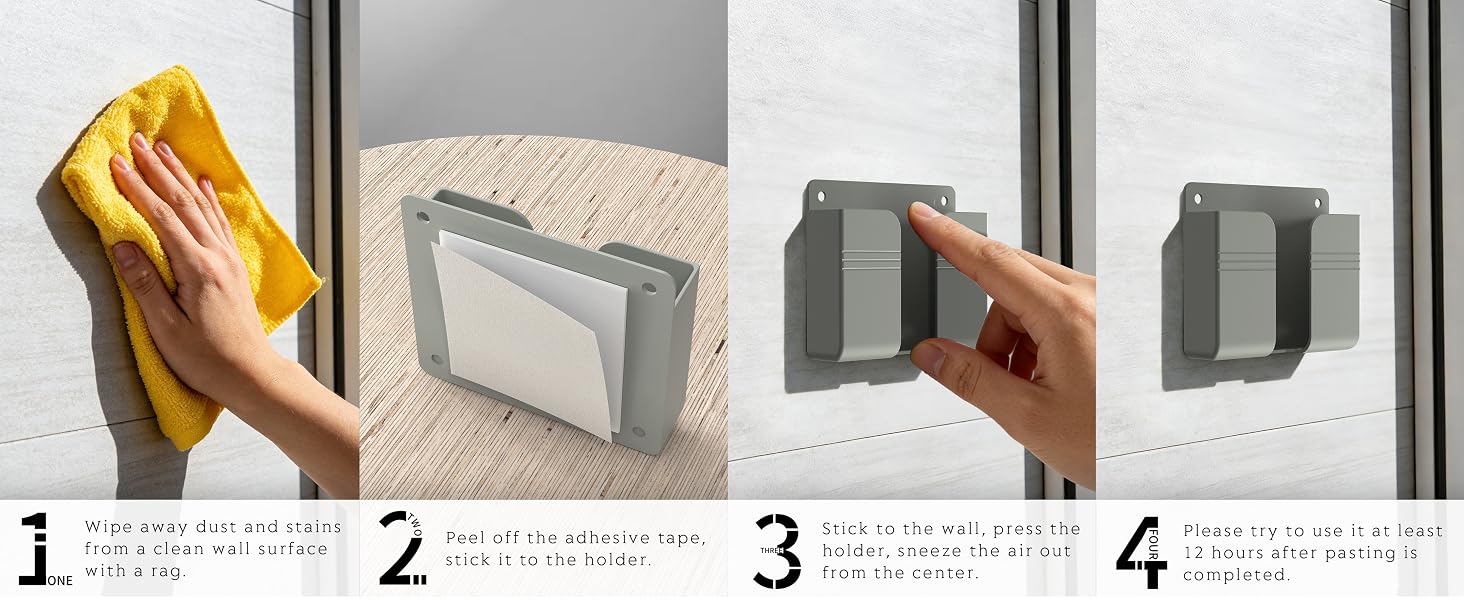 1 ONE Wipe away dust and stains from a clean wall surface with a rag.

2 TWO Peel off the adhesive tape, stick it to the holder.

3 THREE Stick to the wall, press the holder, sneeze the air out from the center.

4 FOUR Please try to use it at least 12 hours after pasting is completed.