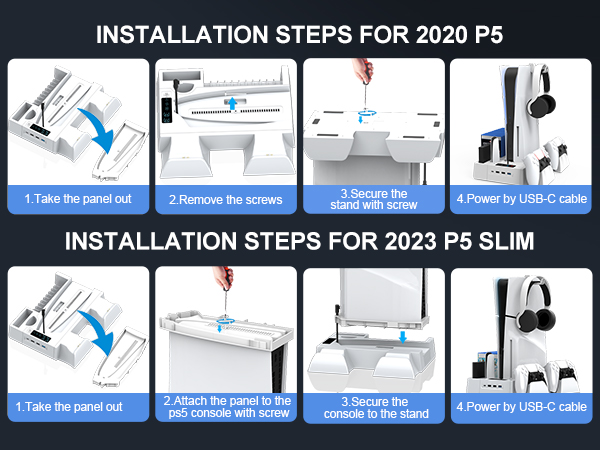 INSTALLATION STEPS FOR 2020 P5

1.Take the panel out

2.Remove the screws

3.Secure the stand with screw

4.Power by USB-C cable

INSTALLATION STEPS FOR 2023 P5 SLIM

1.Take the panel out

2.Attach the panel to the ps5 console with screw

3.Secure the console to the stand

4.Power by USB-C cable