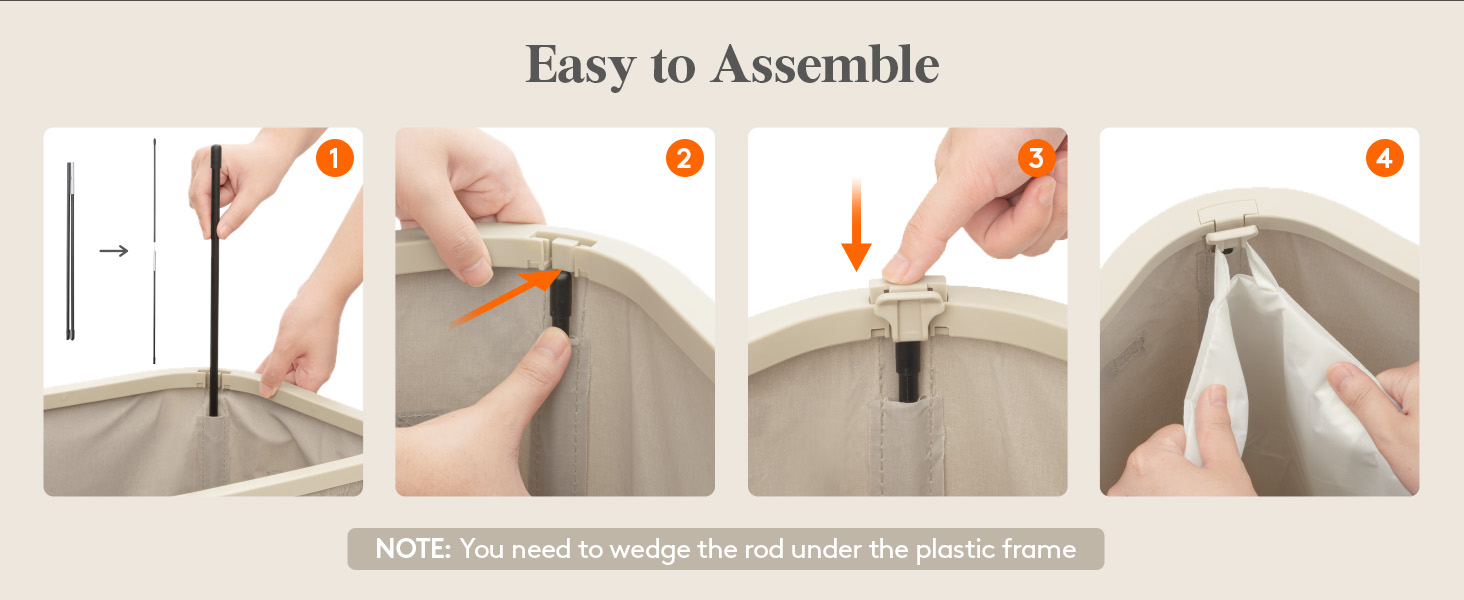 Easy to Assemble

1

2

3

4

NOTE: You need to wedge the rod under the plastic frame