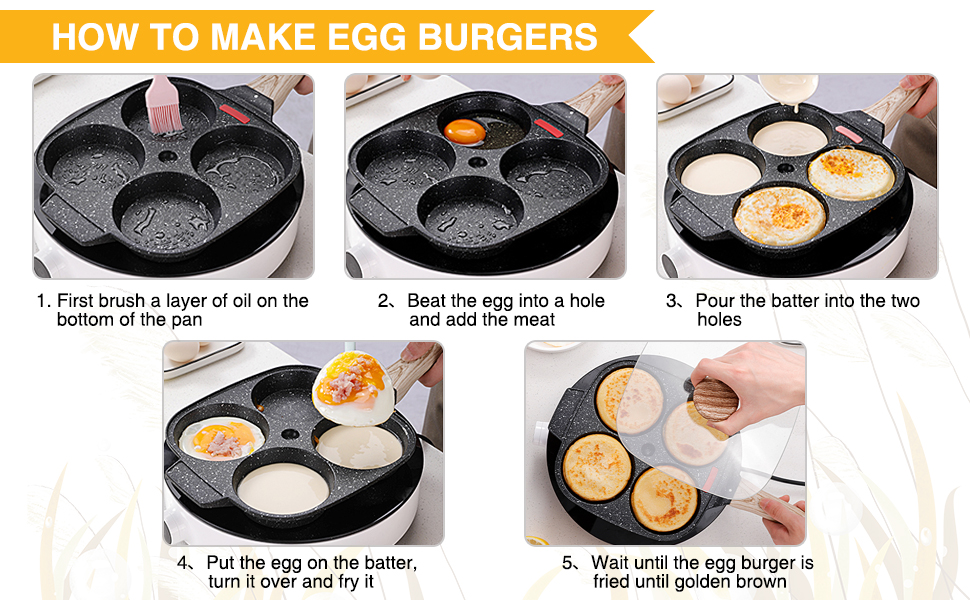 HOW TO MAKE EGG BURGERS

1. First brush a layer of oil on the bottom of the pan

2、Beat the egg into a hole and add the meat

3、Pour the batter into the two holes

4、Put the egg on the batter, turn it over and fry it

5、Wait until the egg burger is fried until golden brown