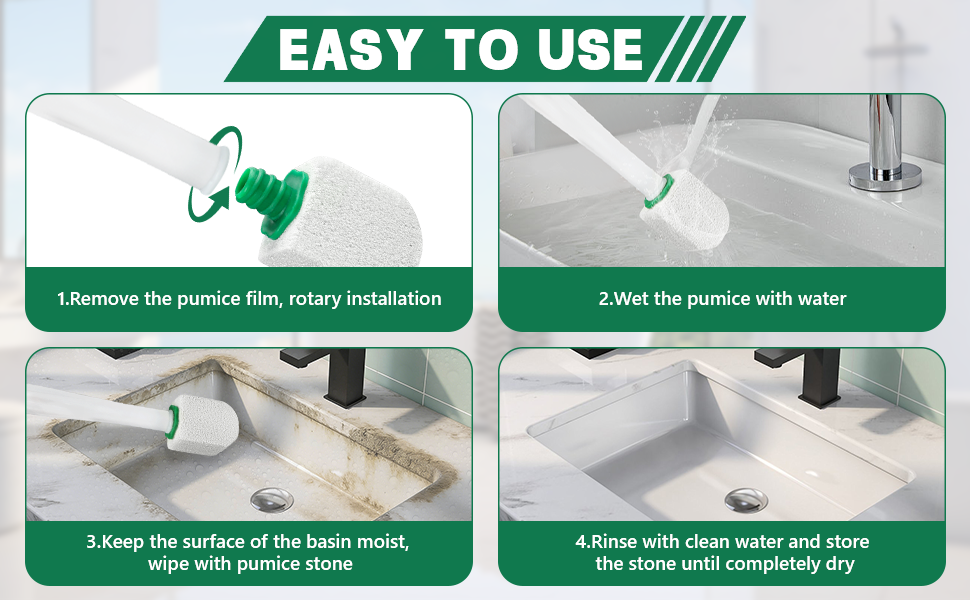 EASY TO USE

1.Remove the pumice film, rotary installation

2.Wet the pumice with water

3.Keep the surface of the basin moist, wipe with pumice stone

4.Rinse with clean water and store the stone until completely dry