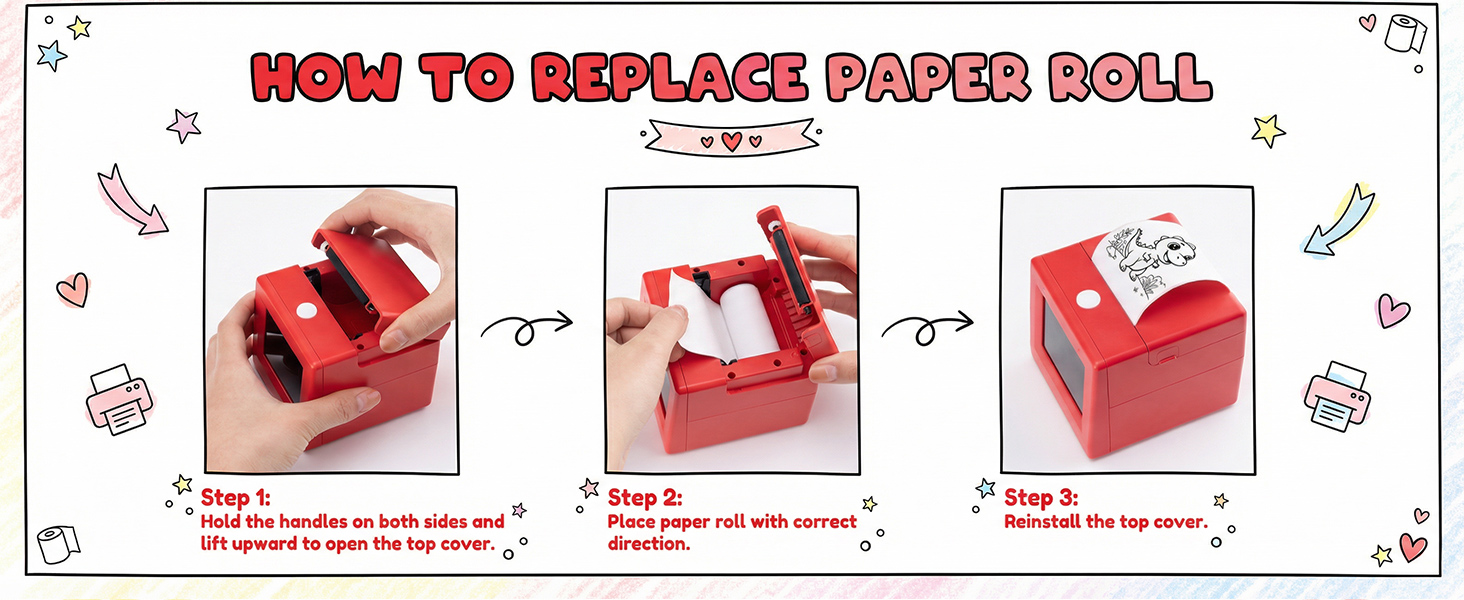 HOW TO REPLACE PAPER ROLL

Step 1:
Hold the handles on both sides and lift upward to open the top cover.

Step 2:
Place paper roll with correct direction.

Step 3:
Reinstall the top cover.