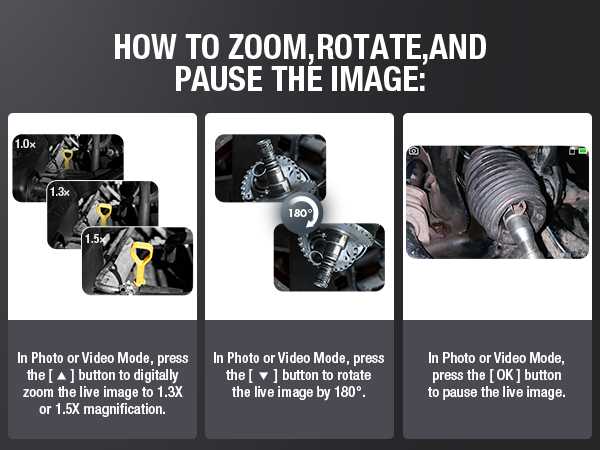 HOW TO ZOOM,ROTATE,AND PAUSE THE IMAGE:

1.0×

1.3×

1.5×

In Photo or Video Mode, press the [ ▲ ] button to digitally zoom the live image to 1.3X or 1.5X magnification.

180°

In Photo or Video Mode, press the [ ▼ ] button to rotate the live image by 180°.

In Photo or Video Mode, press the [ OK ] button to pause the live image.