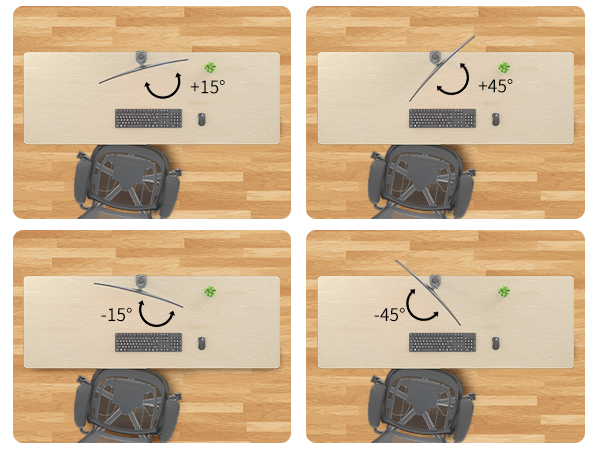 +15°

+45°

-15°

-45°