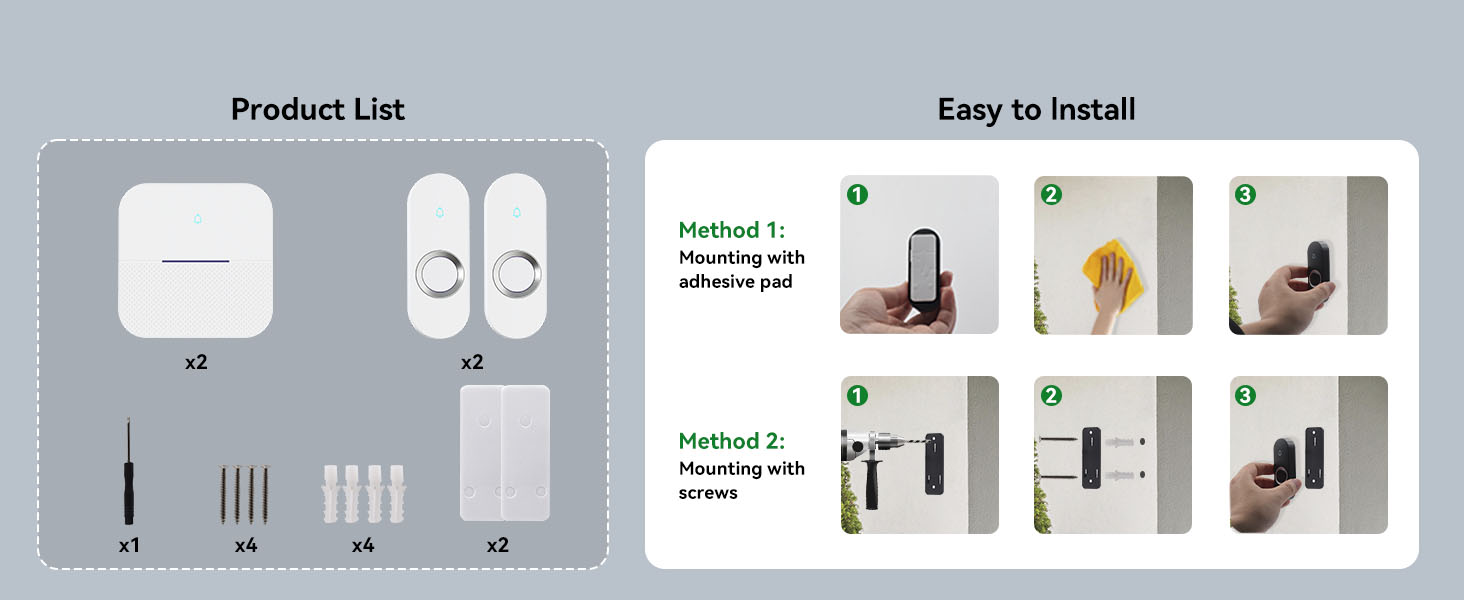 Product List

x2

x2

x1

x4

x4

x2

Easy to Install

Method 1:
Mounting with adhesive pad

1

2

3

Method 2:
Mounting with screws

1

2

3