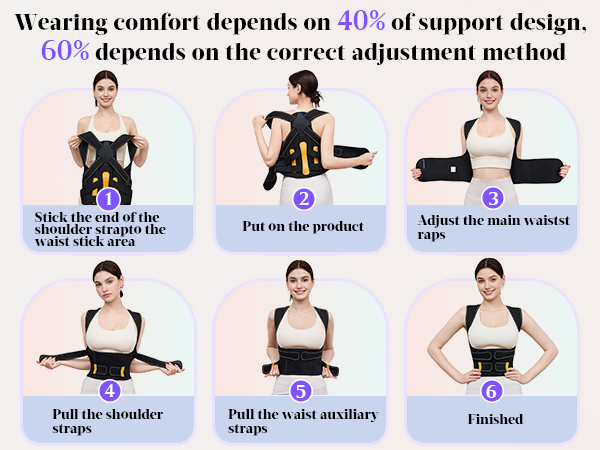 Wearing comfort depends on 40% of support design, 60% depends on the correct adjustment method

1
Stick the end of the shoulder strapto the waist stick area

2
Put on the product

3
Adjust the main waistst raps

4
Pull the shoulder straps

5
Pull the waist auxiliary straps

6
Finished