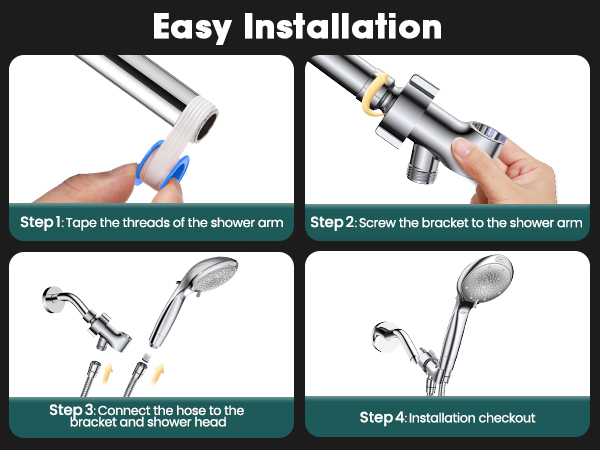 Easy Installation

Step 1: Tape the threads of the shower arm

Step 2: Screw the bracket to the shower arm

Step 3: Connect the hose to the bracket and shower head

Step 4: Installation checkout