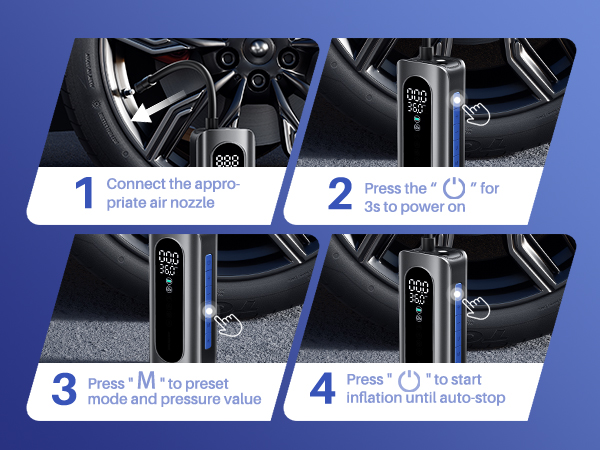 888

1 Connect the appropriate air nozzle

000
36.0

2 Press the " ⏻ " for 3s to power on

000
36.0

3 Press " M " to preset mode and pressure value

000
36.0

4 Press " ⏻ " to start inflation until auto-stop