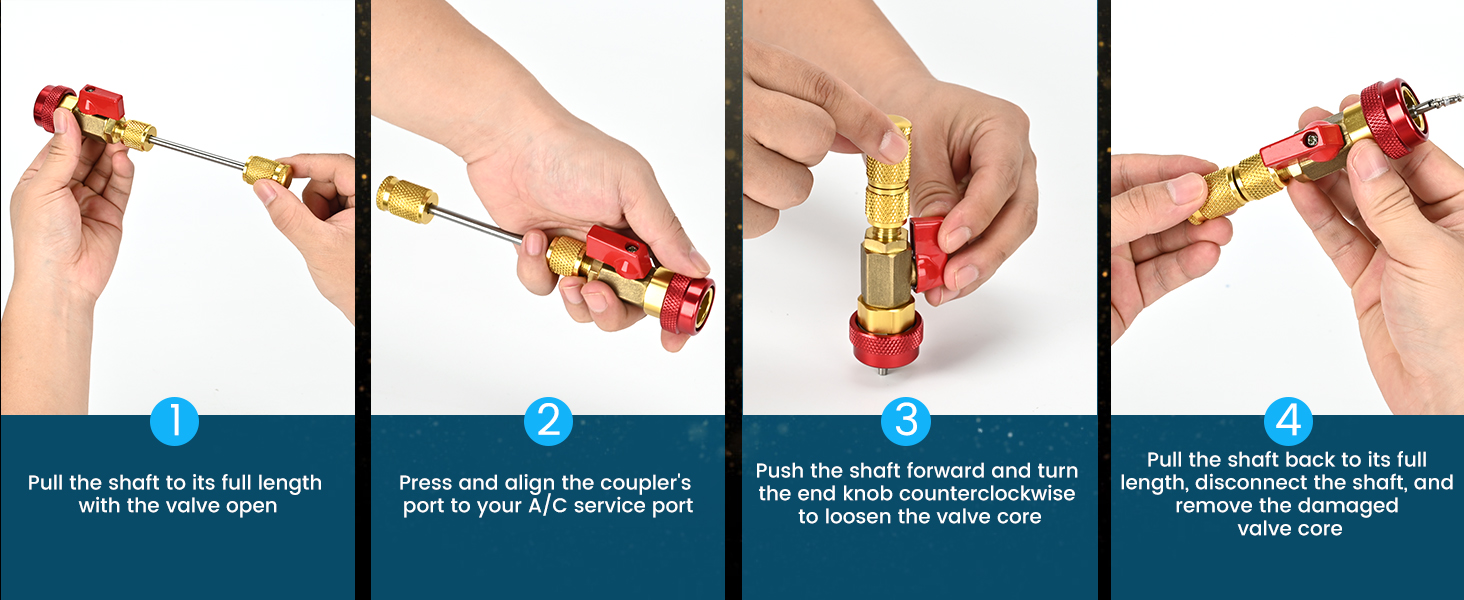 1

Pull the shaft to its full length with the valve open

2

Press and align the coupler's port to your A/C service port

3

Push the shaft forward and turn the end knob counterclockwise to loosen the valve core

4

Pull the shaft back to its full length, disconnect the shaft, and remove the damaged valve core