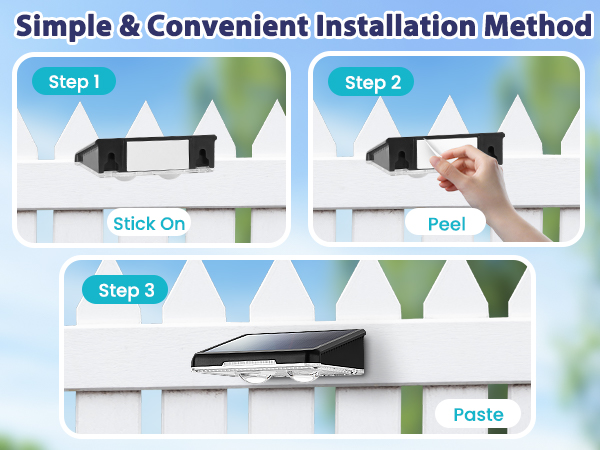 Simple & Convenient Installation Method

Step 1

Stick On

Step 2

Peel

Step 3

Paste