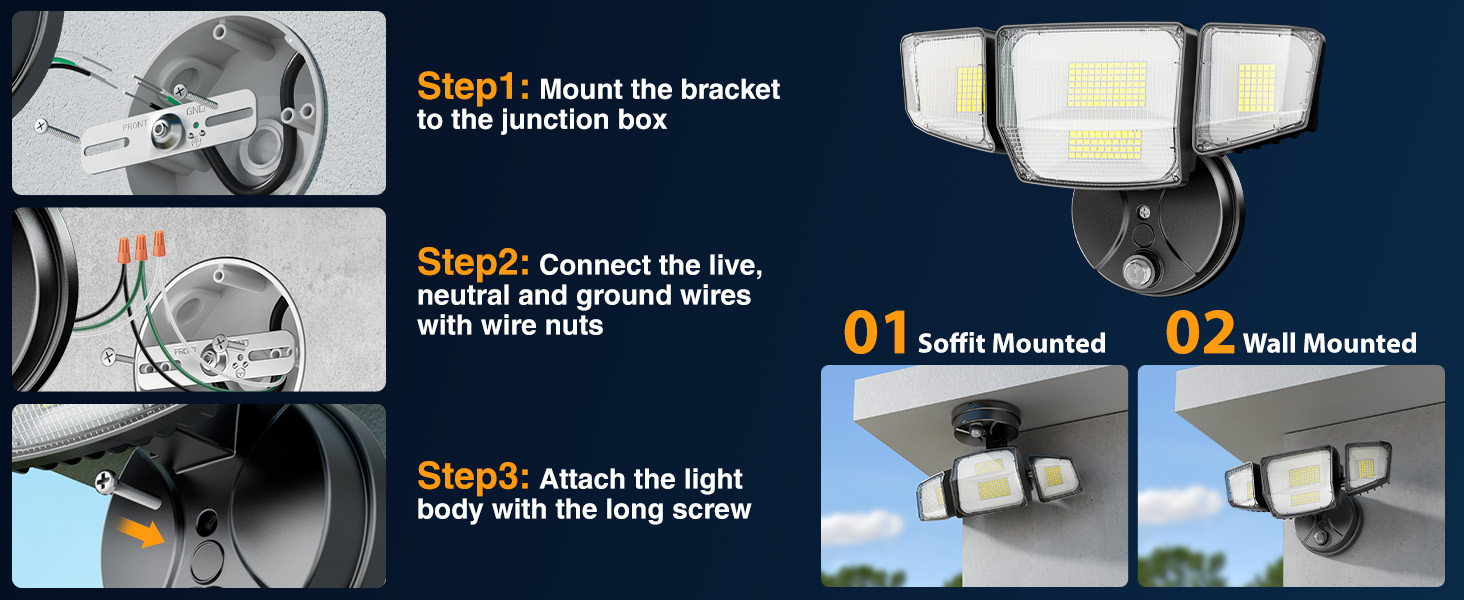 FRONT GND

Step1: Mount the bracket to the junction box

FRONT

Step2: Connect the live, neutral and ground wires with wire nuts

Step3: Attach the light body with the long screw

01 Soffit Mounted

02 Wall Mounted