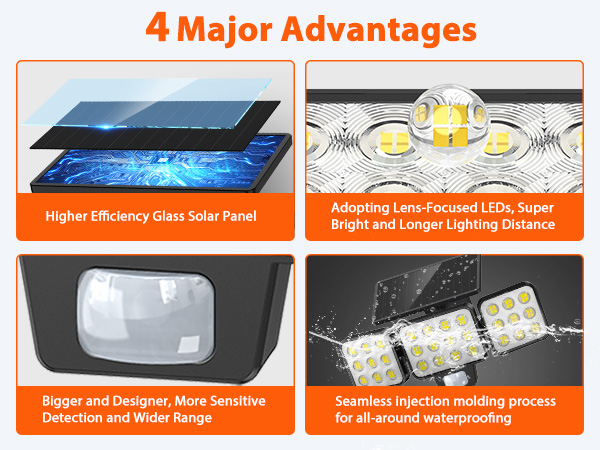 4 Major Advantages

Higher Efficiency Glass Solar Panel

Adopting Lens-Focused LEDs, Super Bright and Longer Lighting Distance

Bigger and Designer, More Sensitive Detection and Wider Range

Seamless injection molding process for all-around waterproofing