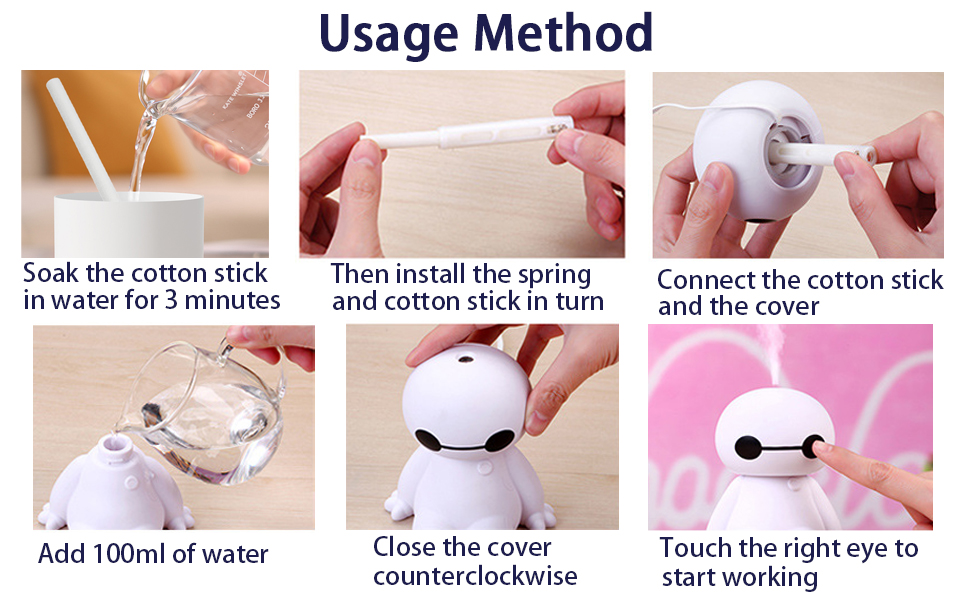 Usage Method

Soak the cotton stick in water for 3 minutes

Then install the spring and cotton stick in turn

Connect the cotton stick and the cover

Add 100ml of water

Close the cover counterclockwise

Touch the right eye to start working