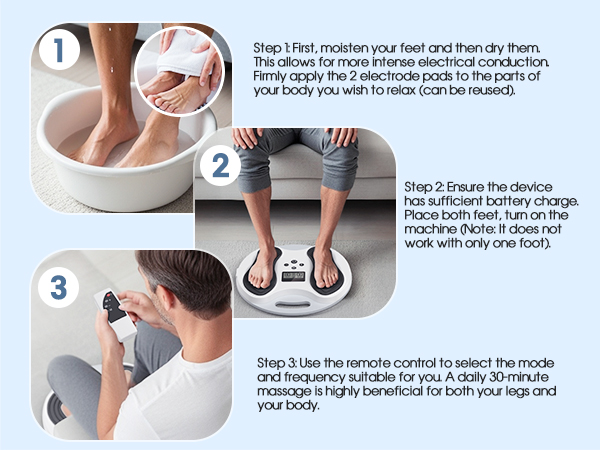 1

Step 1: First, moisten your feet and then dry them. This allows for more intense electrical conduction. Firmly apply the 2 electrode pads to the parts of your body you wish to relax (can be reused).

2

Step 2: Ensure the device has sufficient battery charge. Place both feet, turn on the machine (Note: It does not work with only one foot).

3

Step 3: Use the remote control to select the mode and frequency suitable for you. A daily 30-minute massage is highly beneficial for both your legs and your body.