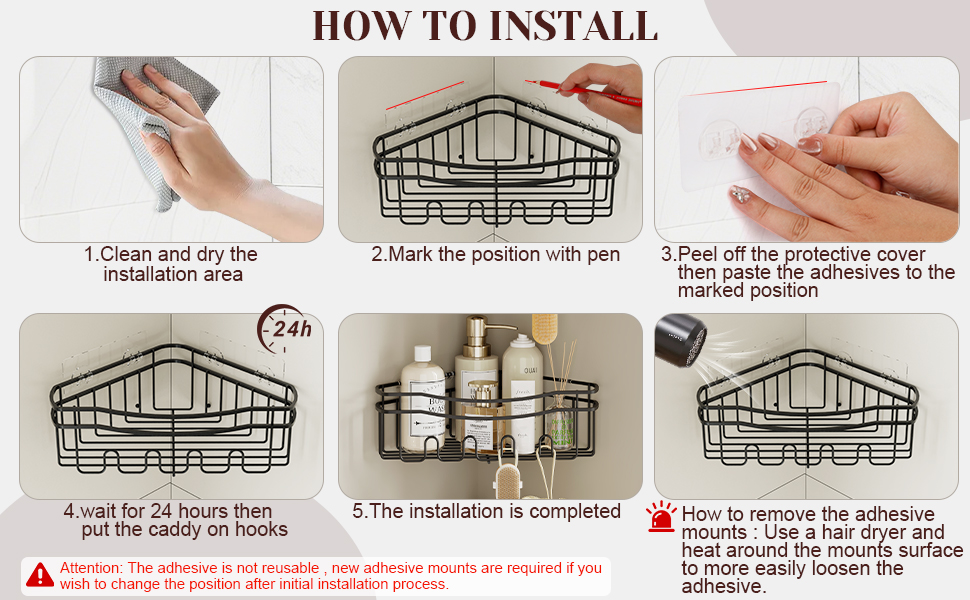 HOW TO INSTALL

1.Clean and dry the installation area

2.Mark the position with pen

3.Peel off the protective cover then paste the adhesives to the marked position

24h

4.wait for 24 hours then put the caddy on hooks

5.The installation is completed

How to remove the adhesive mounts : Use a hair dryer and heat around the mounts surface to more easily loosen the adhesive.

Attention: The adhesive is not reusable , new adhesive mounts are required if you wish to change the position after initial installation process.