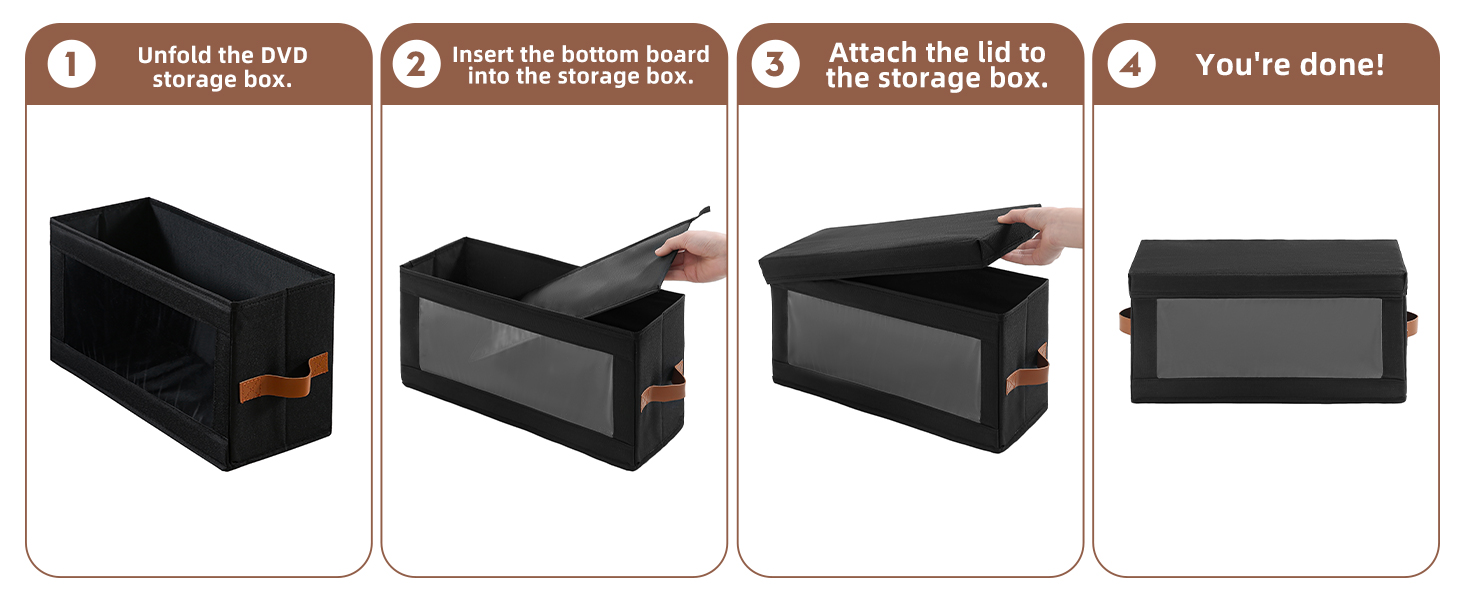 1 Unfold the DVD storage box.

2 Insert the bottom board into the storage box.

3 Attach the lid to the storage box.

4 You're done!