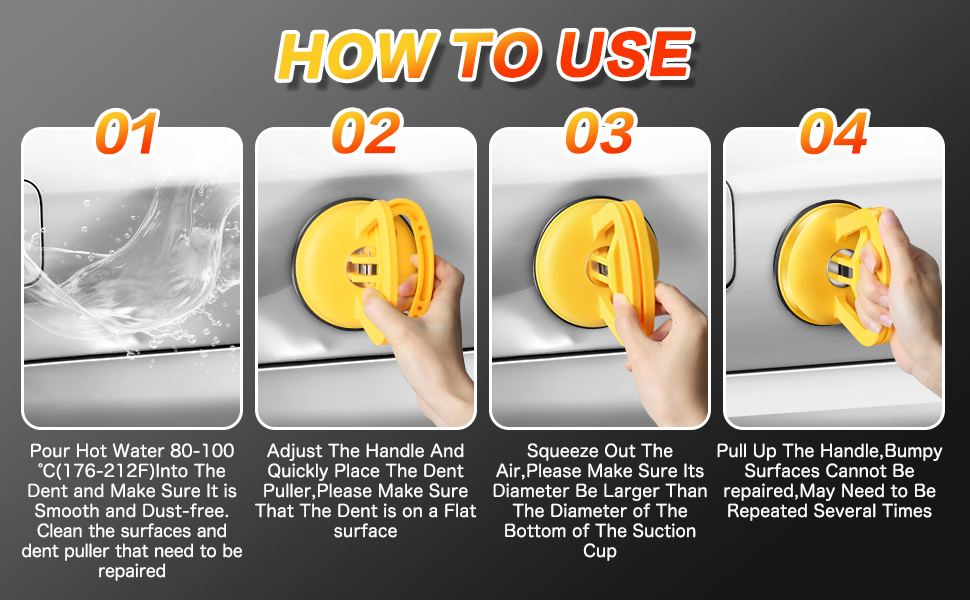 HOW TO USE

01

Pour Hot Water 80-100 ℃(176-212F)Into The Dent and Make Sure It is Smooth and Dust-free. Clean the surfaces and dent puller that need to be repaired

02

Adjust The Handle And Quickly Place The Dent Puller,Please Make Sure That The Dent is on a Flat surface

03

Squeeze Out The Air,Please Make Sure Its Diameter Be Larger Than The Diameter of The Bottom of The Suction Cup

04

Pull Up The Handle,Bumpy Surfaces Cannot Be repaired,May Need to Be Repeated Several Times