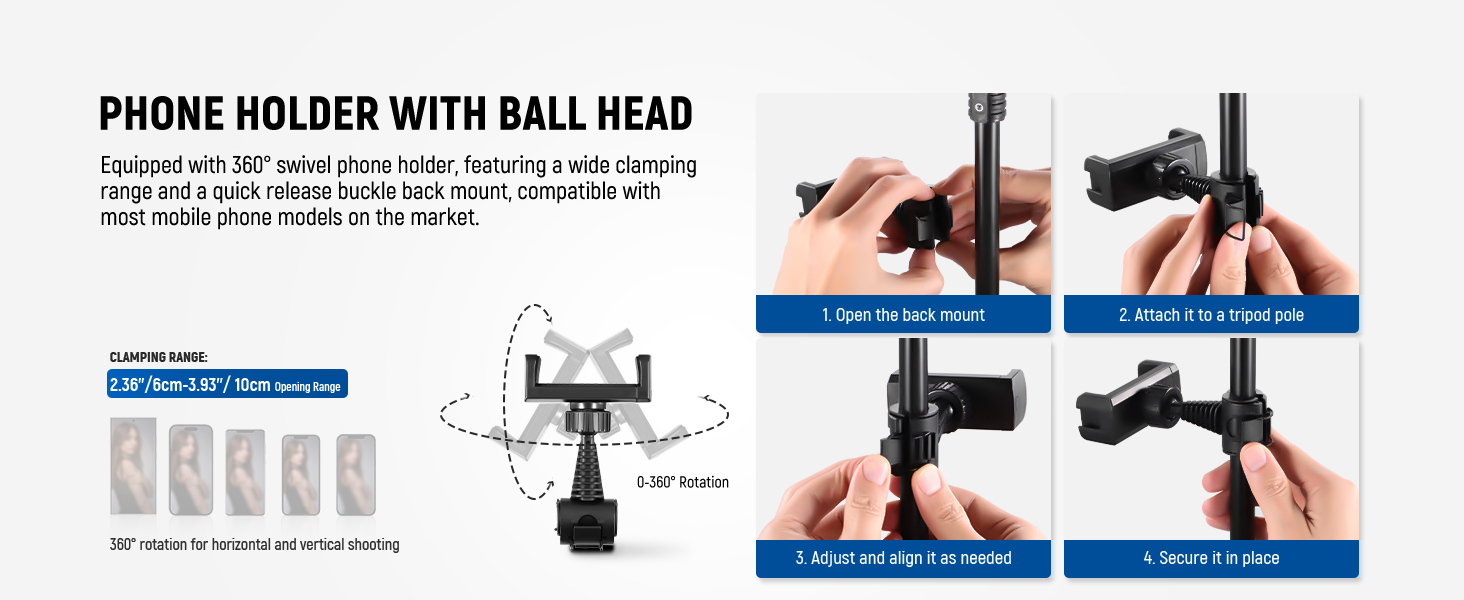 PHONE HOLDER WITH BALL HEAD

Equipped with 360° swivel phone holder, featuring a wide clamping range and a quick release buckle back mount, compatible with most mobile phone models on the market.

CLAMPING RANGE:

2.36"/6cm-3.93"/ 10cm Opening Range

360° rotation for horizontal and vertical shooting

0-360° Rotation

1. Open the back mount

2. Attach it to a tripod pole

3. Adjust and align it as needed

4. Secure it in place