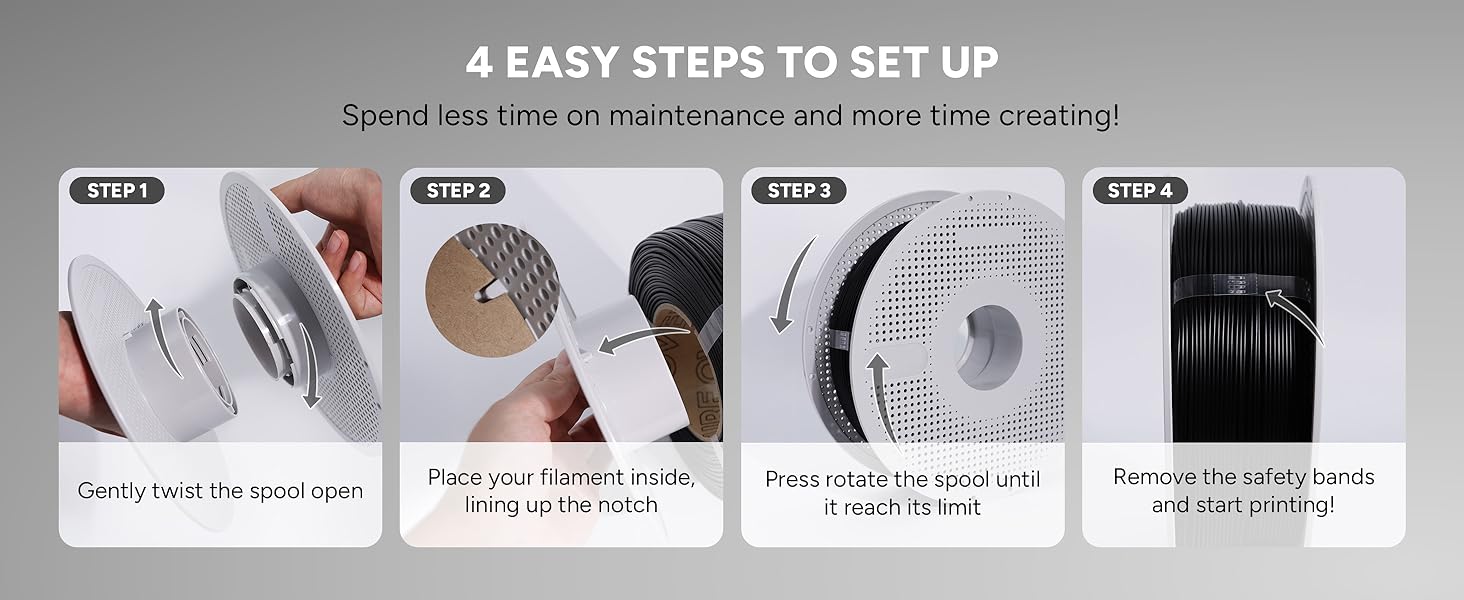 4 EASY STEPS TO SET UP

Spend less time on maintenance and more time creating!

STEP 1

Gently twist the spool open

STEP 2

Place your filament inside, lining up the notch

STEP 3

Press rotate the spool until it reach its limit

STEP 4

Remove the safety bands and start printing!