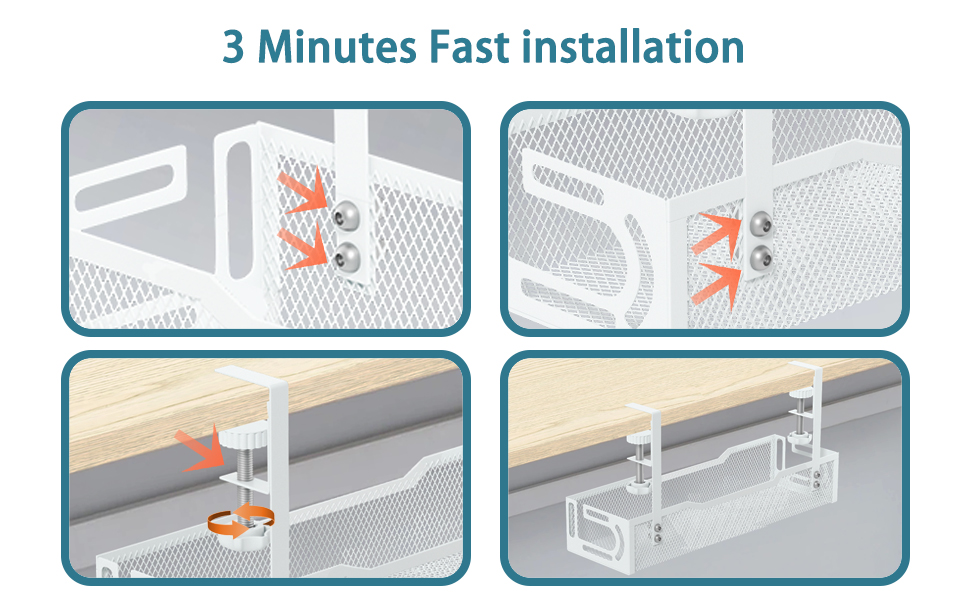 3 Minutes Fast installation