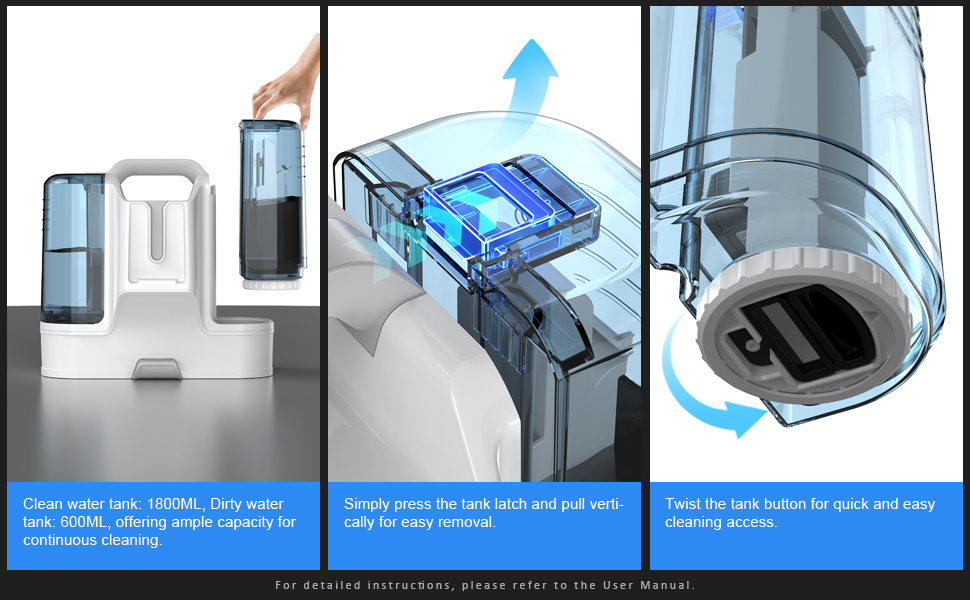 Clean water tank: 1800ML, Dirty water tank: 600ML, offering ample capacity for continuous cleaning.

Simply press the tank latch and pull vertically for easy removal.

Twist the tank button for quick and easy cleaning access.

For detailed instructions, please refer to the User Manual.