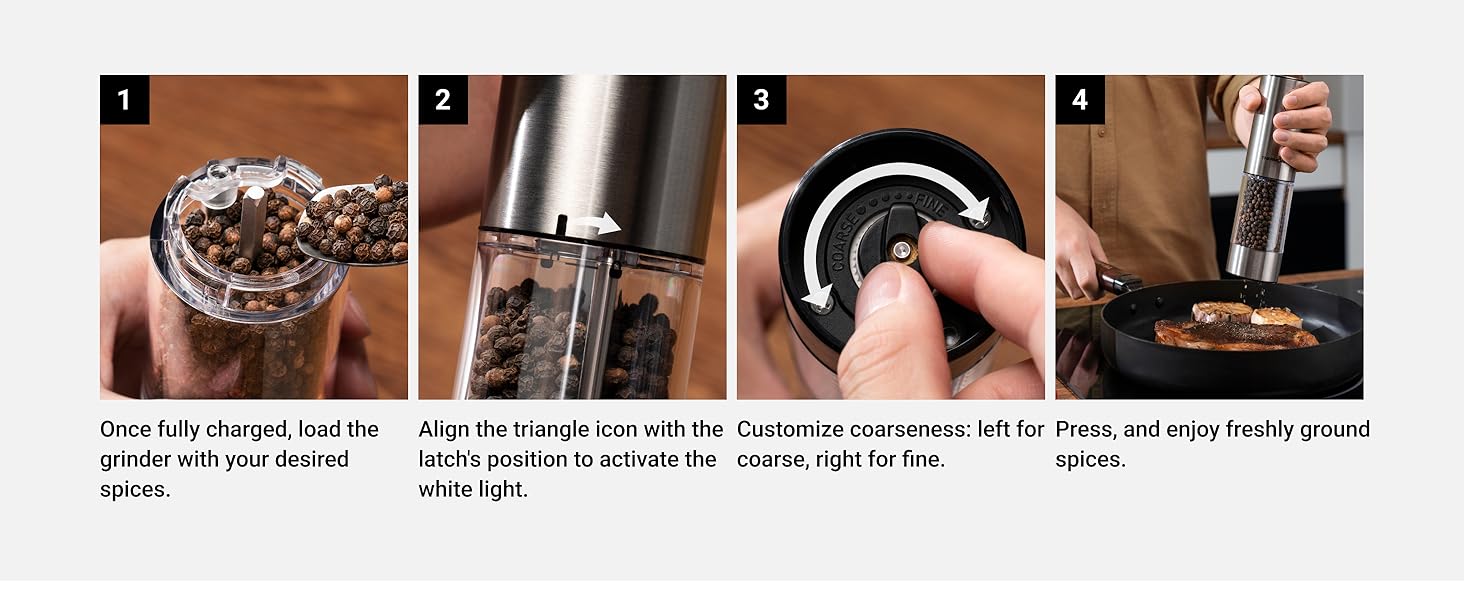 1

Once fully charged, load the grinder with your desired spices.

2

Align the triangle icon with the latch's position to activate the white light.

3

COARSE FINE

Customize coarseness: left for coarse, right for fine.

4

Press, and enjoy freshly ground spices.