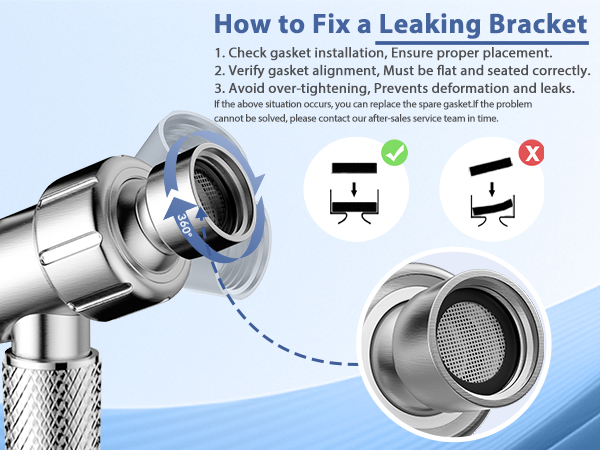 How to Fix a Leaking Bracket

1. Check gasket installation, Ensure proper placement.
2. Verify gasket alignment, Must be flat and seated correctly.
3. Avoid over-tightening, Prevents deformation and leaks.

If the above situation occurs, you can replace the spare gasket.If the problem cannot be solved, please contact our after-sales service team in time.

360°