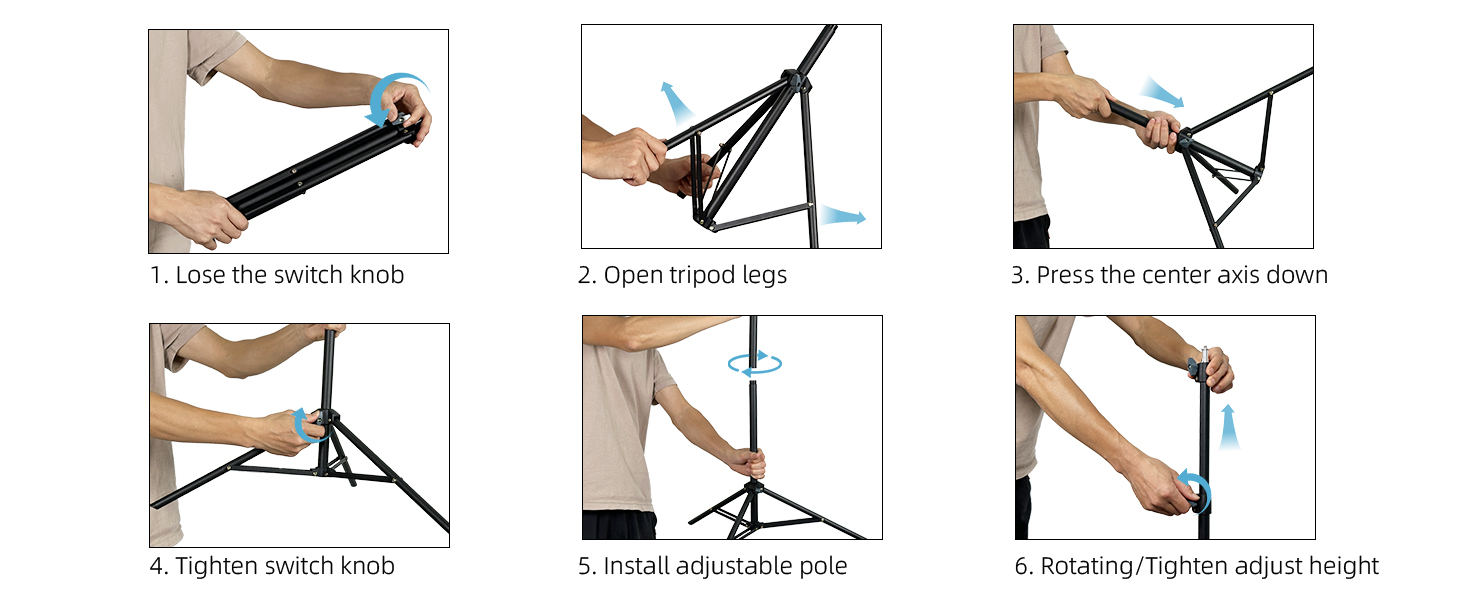 1. Lose the switch knob

2. Open tripod legs

3. Press the center axis down

4. Tighten switch knob

5. Install adjustable pole

6. Rotating/Tighten adjust height