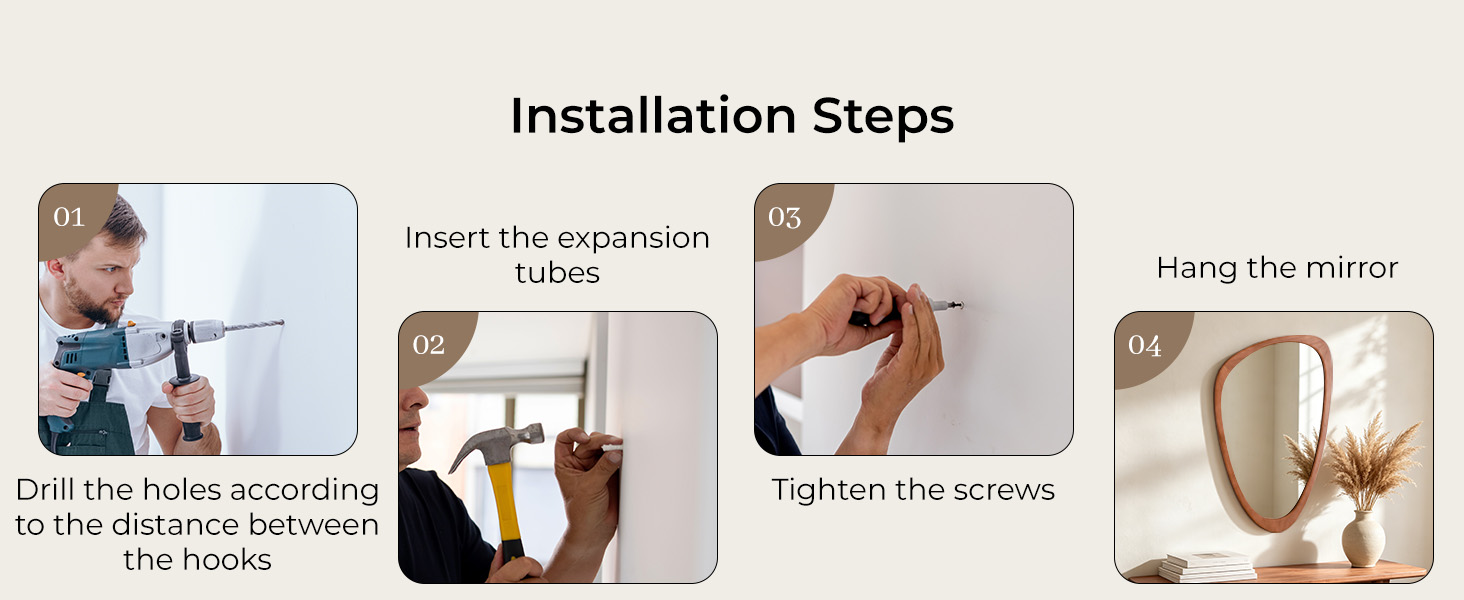 Installation Steps

01

Drill the holes according to the distance between the hooks

Insert the expansion tubes

02

03

Tighten the screws

Hang the mirror

04