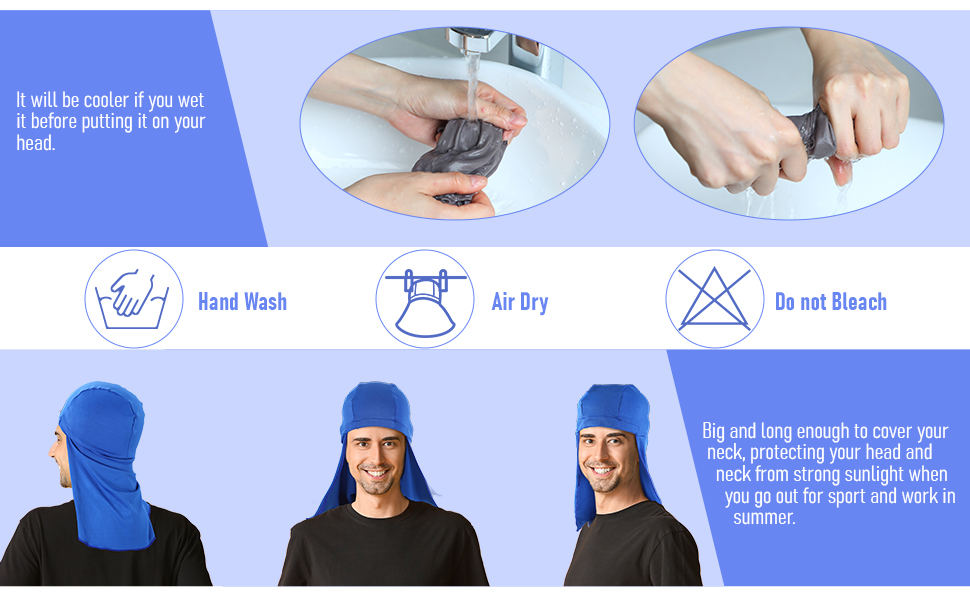 It will be cooler if you wet it before putting it on your head.

Hand Wash

Air Dry

Do not Bleach

Big and long enough to cover your neck, protecting your head and neck from strong sunlight when you go out for sport and work in summer.