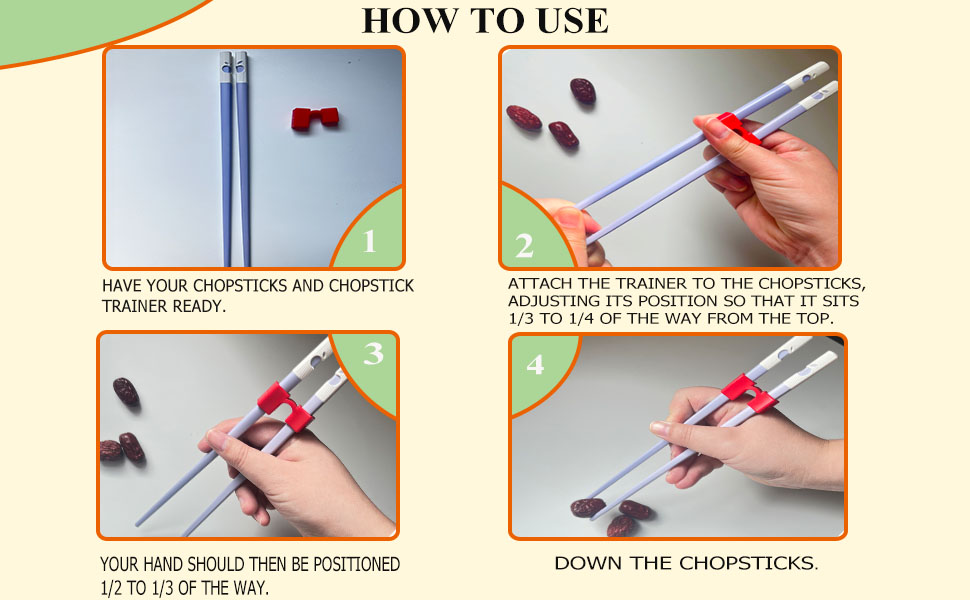 HOW TO USE

1

HAVE YOUR CHOPSTICKS AND CHOPSTICK TRAINER READY.

2

ATTACH THE TRAINER TO THE CHOPSTICKS, ADJUSTING ITS POSITION SO THAT IT SITS 1/3 TO 1/4 OF THE WAY FROM THE TOP.

3

YOUR HAND SHOULD THEN BE POSITIONED 1/2 TO 1/3 OF THE WAY.

4

DOWN THE CHOPSTICKS.