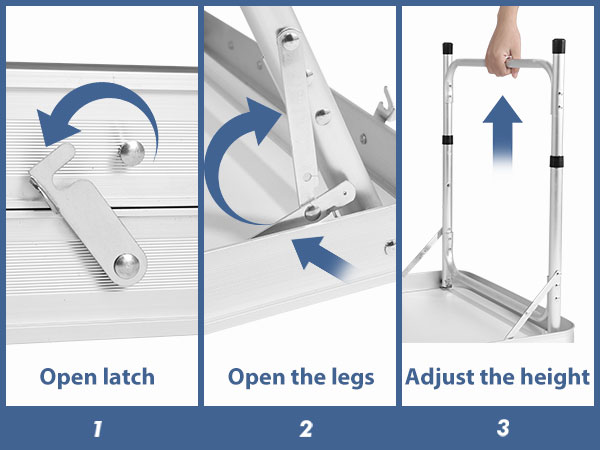 Open latch

1

Open the legs

2

Adjust the height

3