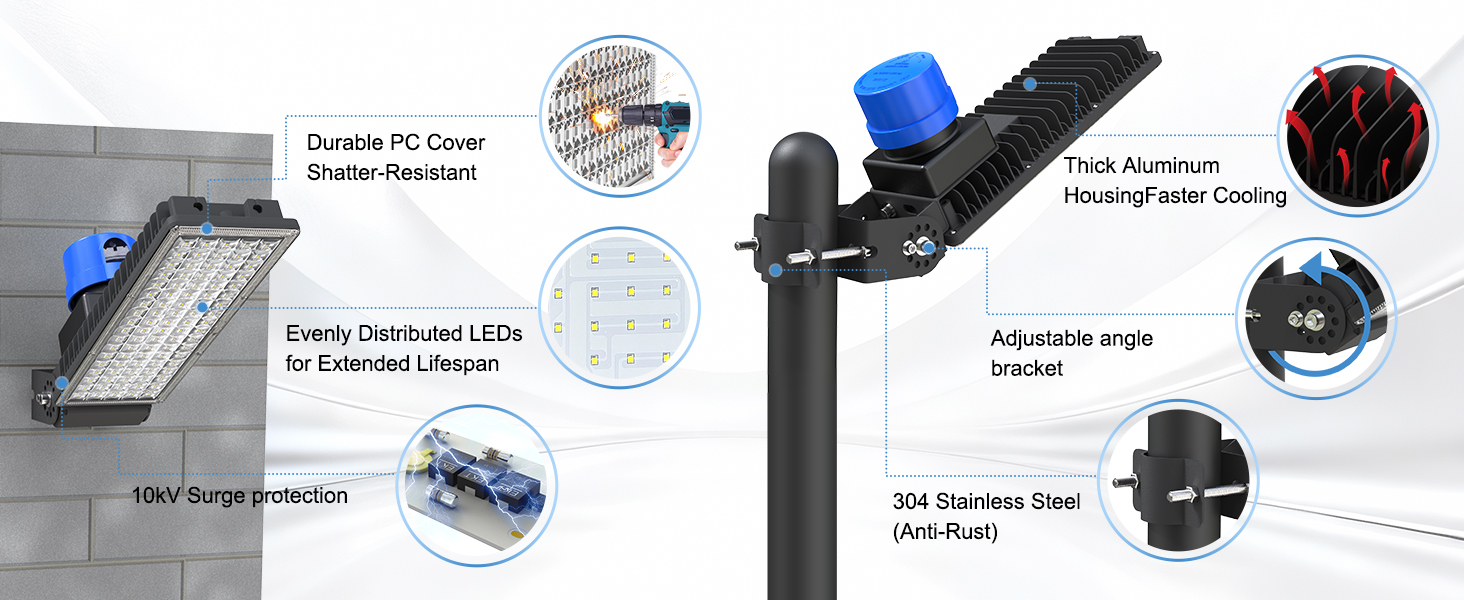 Durable PC Cover
Shatter-Resistant

Evenly Distributed LEDs
for Extended Lifespan

10kV Surge protection

Thick Aluminum
HousingFaster Cooling

Adjustable angle
bracket

304 Stainless Steel
(Anti-Rust)