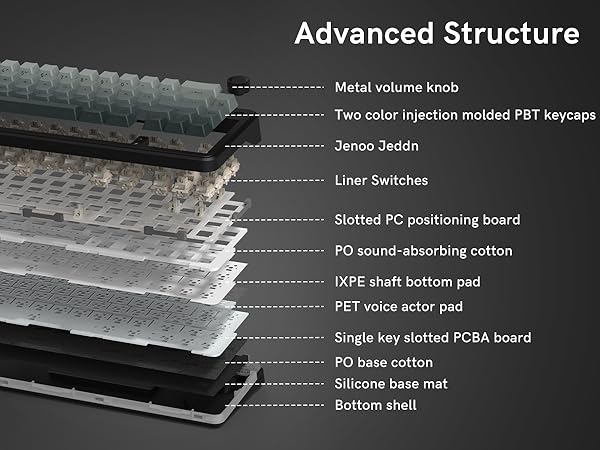 Advanced Structure

Metal volume knob

Two color injection molded PBT keycaps

Jenoo Jeddn

Liner Switches

Slotted PC positioning board

PO sound-absorbing cotton

IXPE shaft bottom pad

PET voice actor pad

Single key slotted PCBA board

PO base cotton

Silicone base mat

Bottom shell